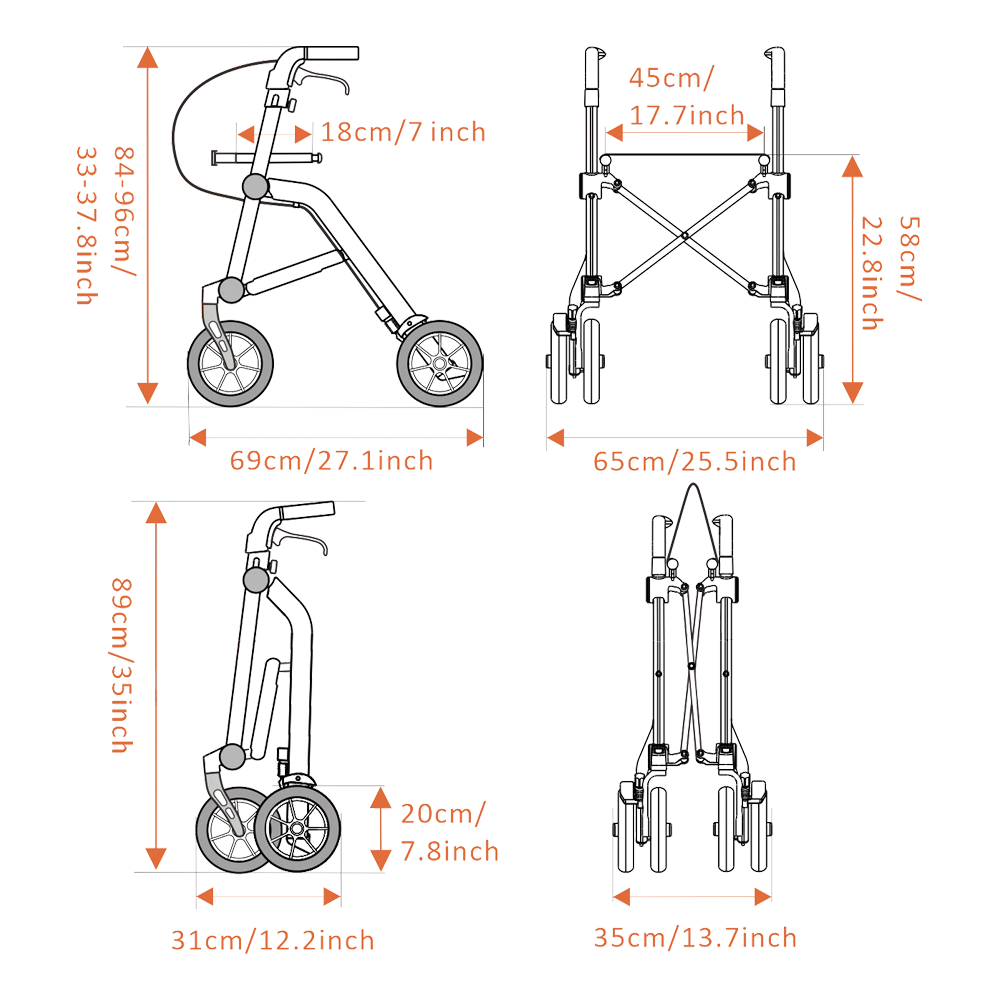 84-96cm/ 33-37.8inch

18cm/7 inch

69cm/27.1inch

45cm/ 17.7inch

58cm/ 22.8inch

65cm/25.5inch

89cm/35inch

20cm/ 7.8inch

31cm/12.2inch

35cm/13.7inch