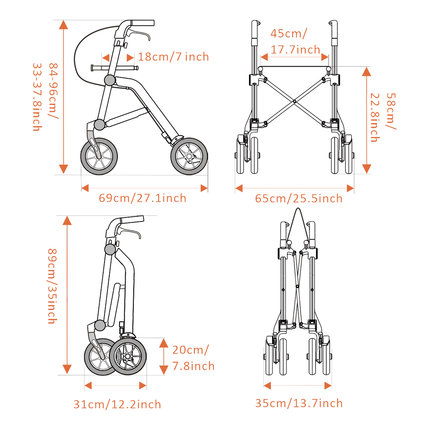 84-96cm/
33-37.8inch

18cm/7 inch

69cm/27.1inch

45cm/
17.7inch

58cm/
22.8inch

65cm/25.5inch

89cm/35inch

20cm/
7.8inch

31cm/12.2inch

35cm/13.7inch